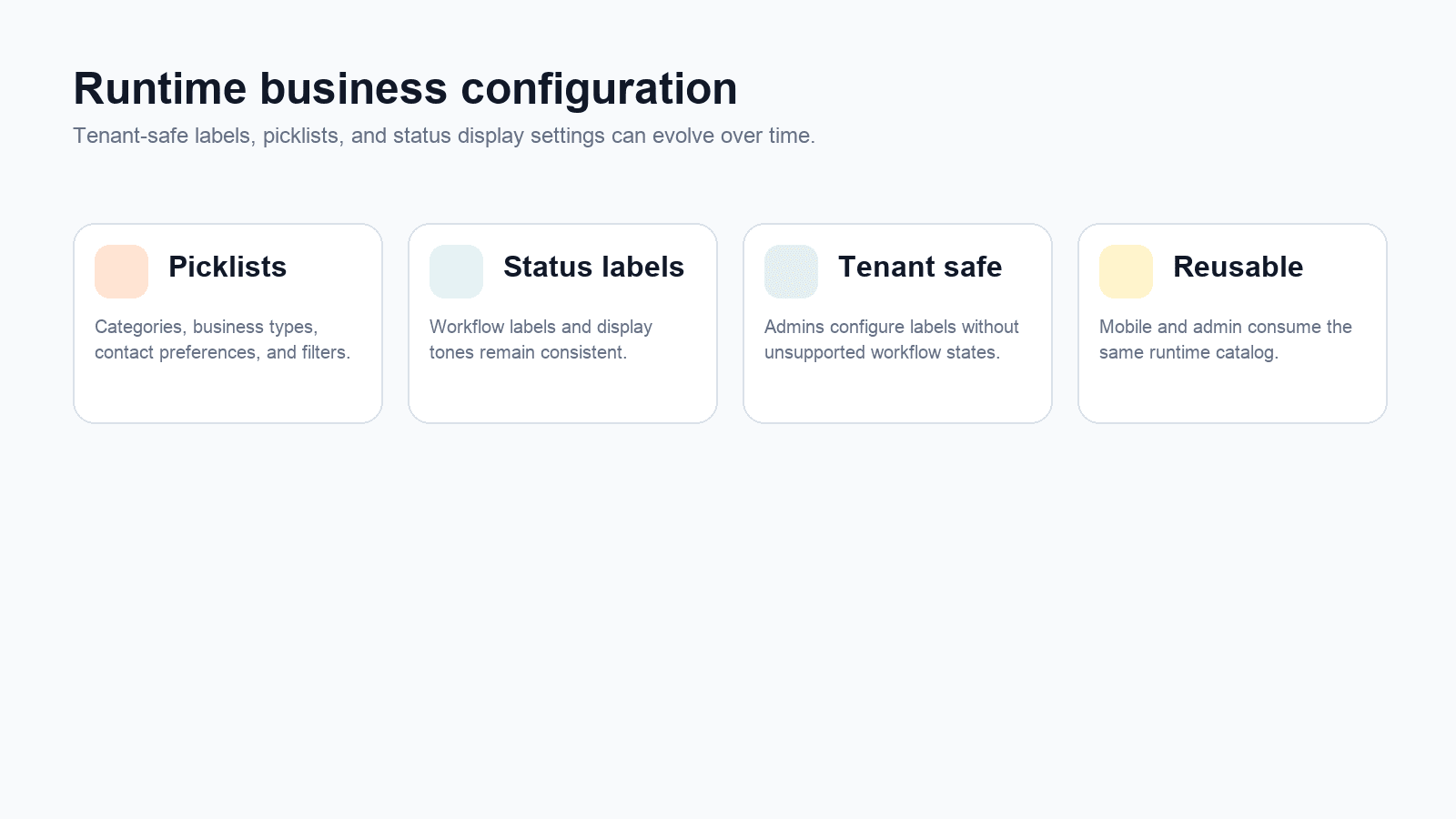 Runtime business configuration

Tenant-safe labels, picklists, and status display settings can evolve over time.

Picklists

Categories, business types, contact preferences, and filters.

Status labels

Workflow labels and display tones remain consistent.

Tenant safe

Admins configure labels without unsupported workflow states.

Reusable

Mobile and admin consume the same runtime catalog.